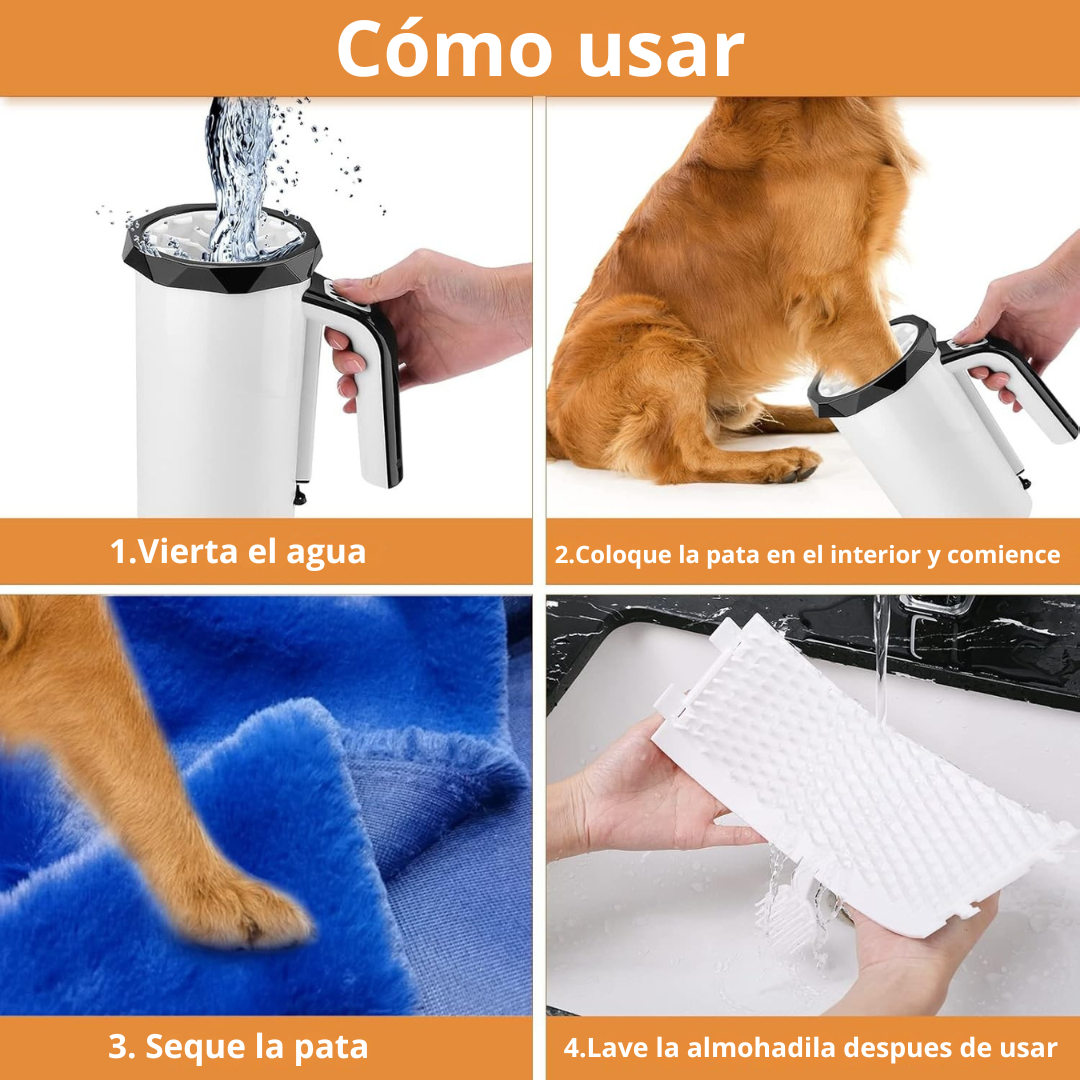 Cómo usar

1.Vierta el agua

2.Coloque la pata en el interior y comience

3. Seque la pata

4.Lave la almohadila despues de usar